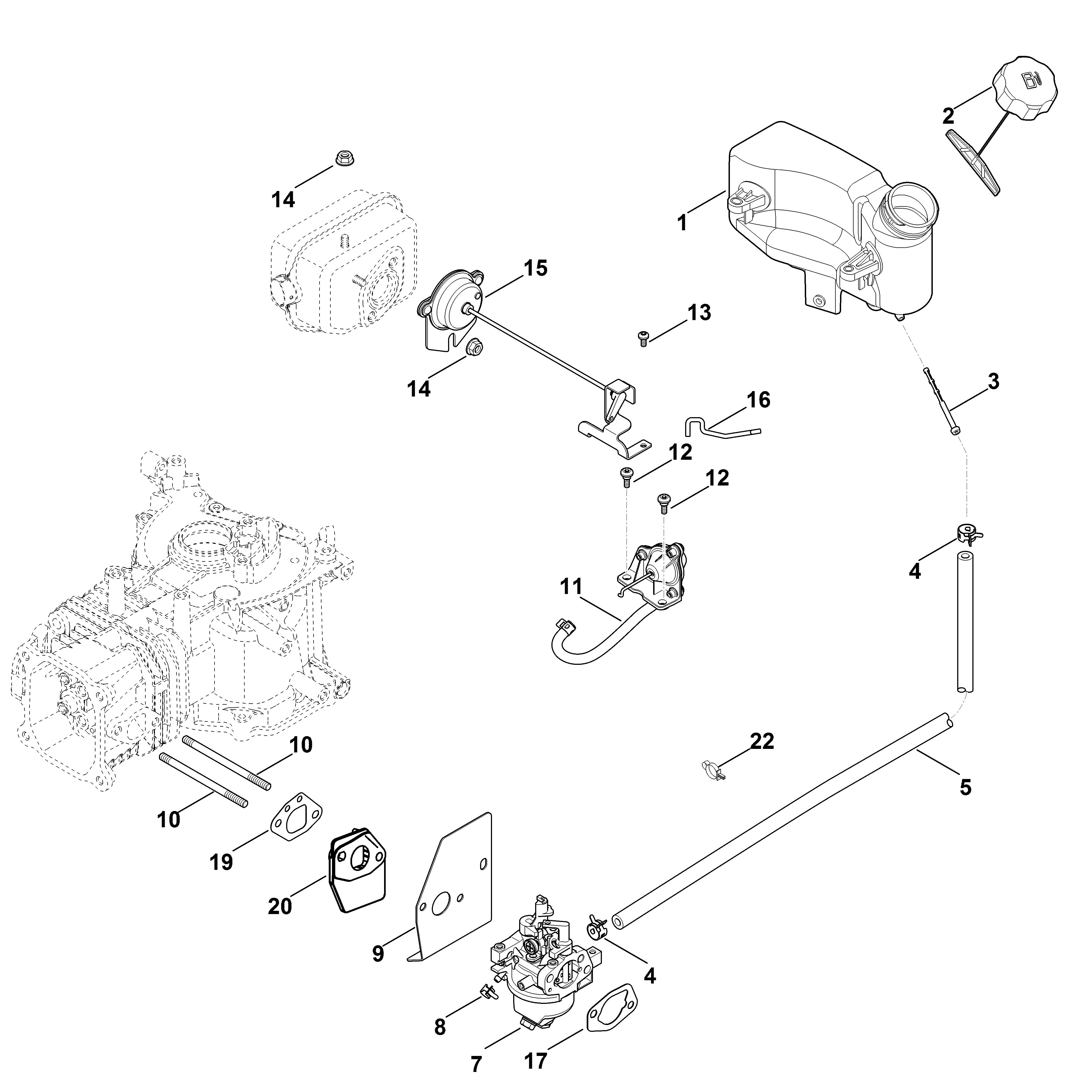 2

14

1

15

13

14

3

16

12

12

4

11

10

22

5

10

19

20

9

4

8

7

17